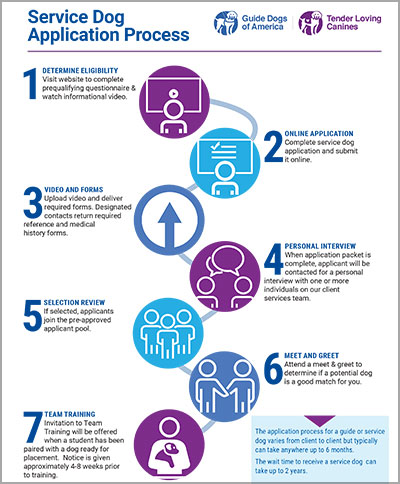 Service Dog Application Process

Guide Dogs of America

Tender Loving Canines

1 DETERMINE ELIGIBILITY
Visit website to complete prequalifying questionnaire & watch informational video.

2 ONLINE APPLICATION
Complete service dog application and submit it online.

3 VIDEO AND FORMS
Upload video and deliver required forms. Designated contacts return required reference and medical history forms.

4 PERSONAL INTERVIEW
When application packet is complete, applicant will be contacted for a personal interview with one or more individuals on our client services team.

5 SELECTION REVIEW
If selected, applicants join the pre-approved applicant pool.

6 MEET AND GREET
Attend a meet & greet to determine if a potential dog is a good match for you.

7 TEAM TRAINING
Invitation to Team Training will be offered when a student has been paired with a dog ready for placement. Notice is given approximately 4-8 weeks prior to training.

The application process for a guide or service dog varies from client to client but typically can take anywhere up to 6 months.

The wait time to receive a service dog can take up to 2 years.